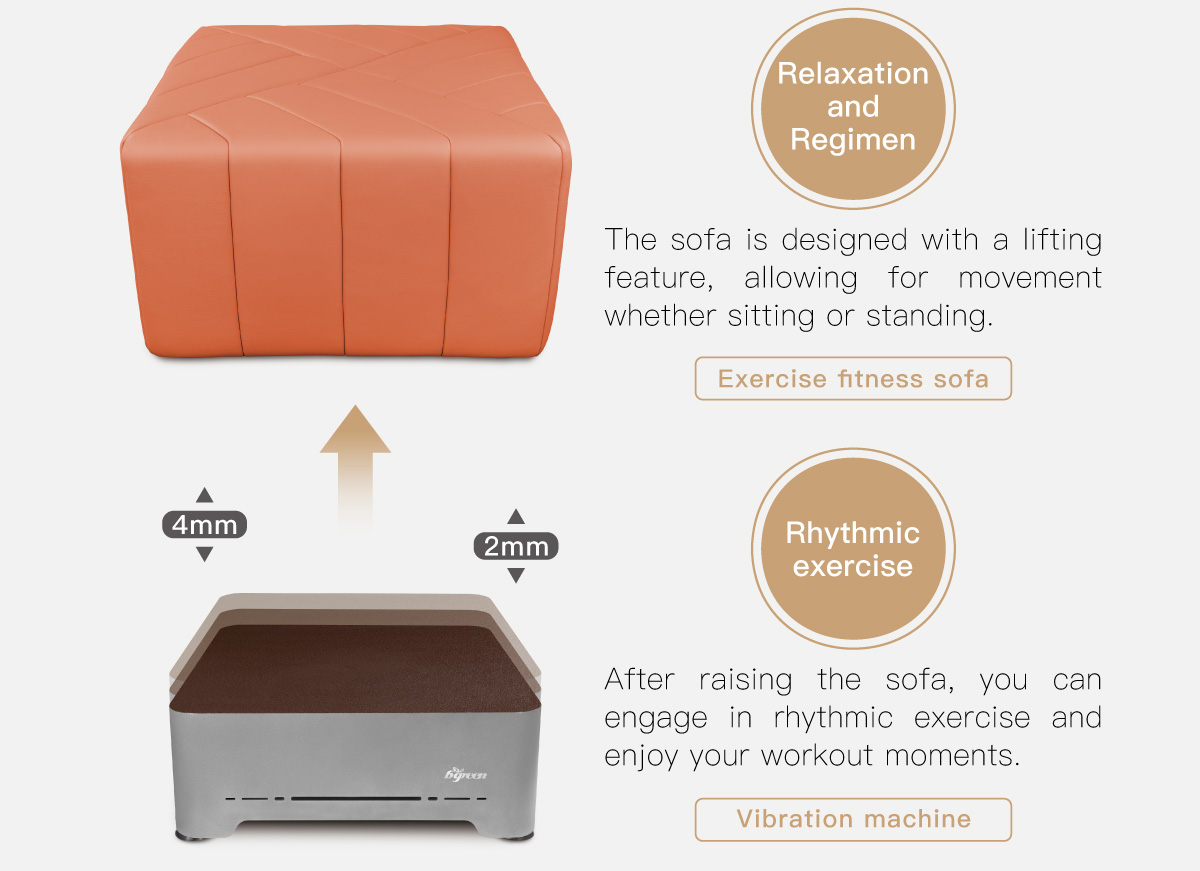 Relaxation and Regimen

The sofa is designed with a lifting feature, allowing for movement whether sitting or standing.

Exercise fitness sofa

4mm

2mm

Rhythmic exercise

After raising the sofa, you can engage in rhythmic exercise and enjoy your workout moments.

bgreen

Vibration machine